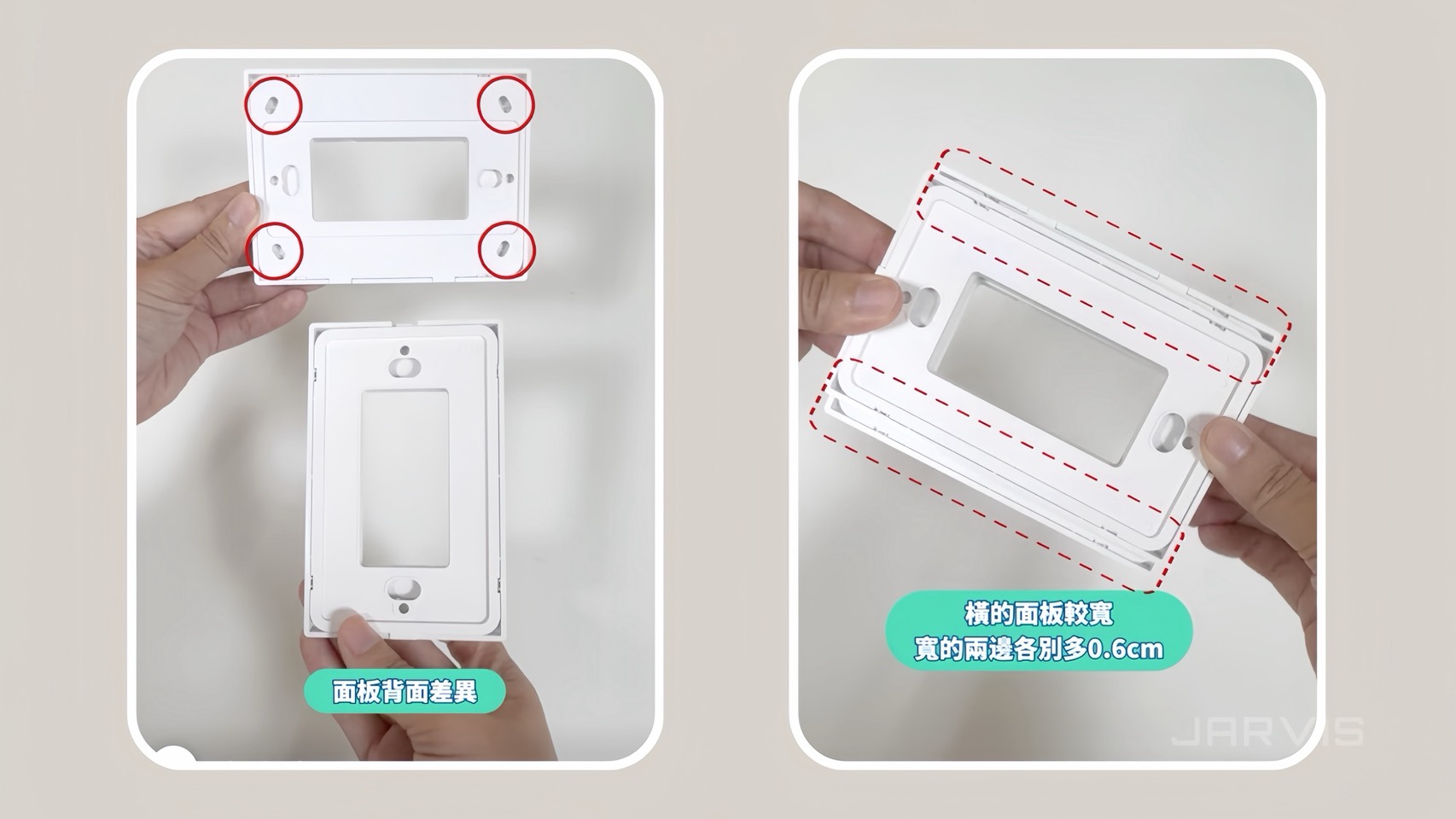 面板背面差異

橫的面板較寬
寬的兩邊各別多0.6cm

JARVIS